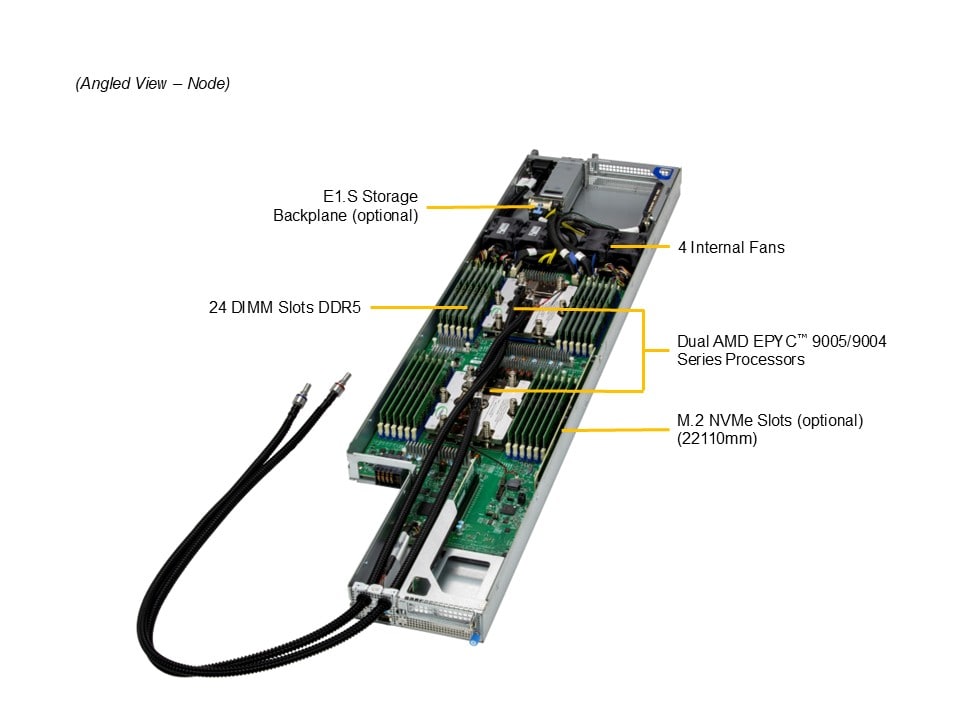 (Angled View – Node)

E1.S Storage Backplane (optional)

4 Internal Fans

24 DIMM Slots DDR5

Dual AMD EPYC™ 9005/9004 Series Processors

M.2 NVMe Slots (optional) (22110mm)